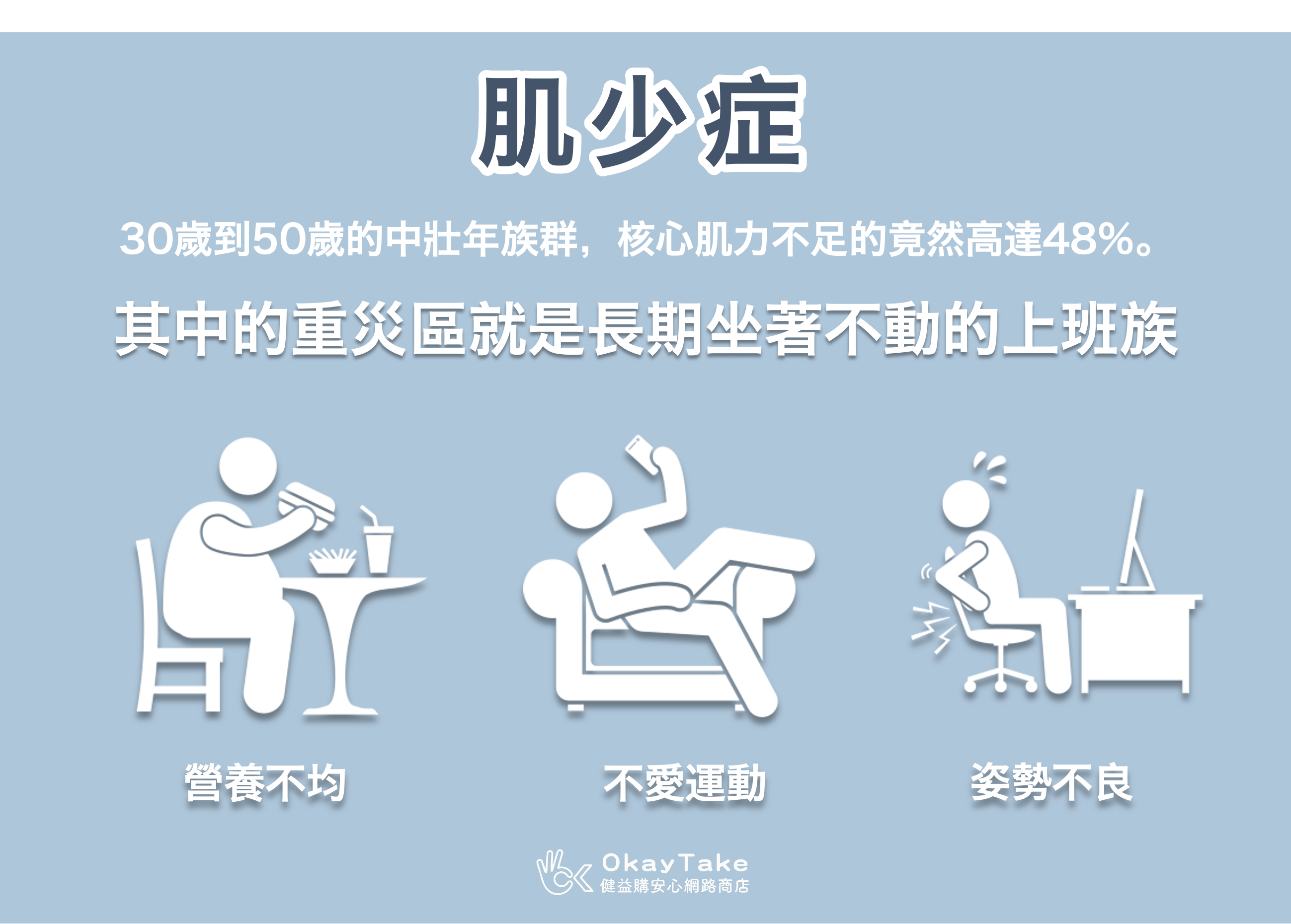 肌少症

30歲到50歲的中壯年族群，核心肌力不足的竟然高達48%。

其中的重災區就是長期坐著不動的上班族

營養不均

不愛運動

姿勢不良

OkayTake
健益購安心網路商店